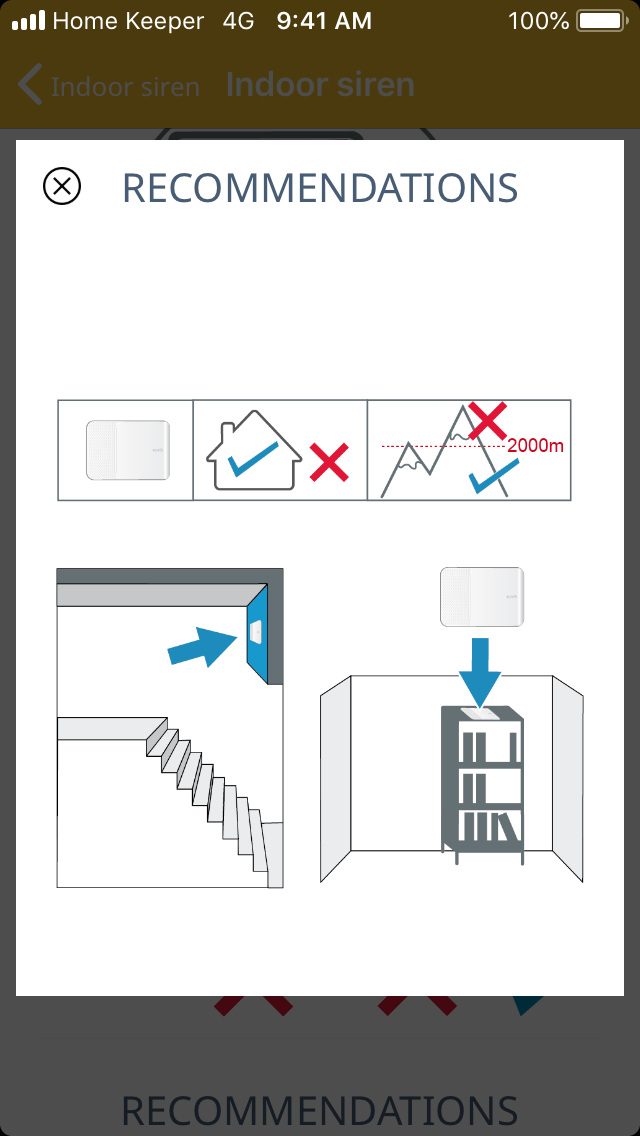 Home Keeper 4G 9:41 AM 100%

Indoor siren Indoor siren

RECOMMENDATIONS

2000m

RECOMMENDATIONS